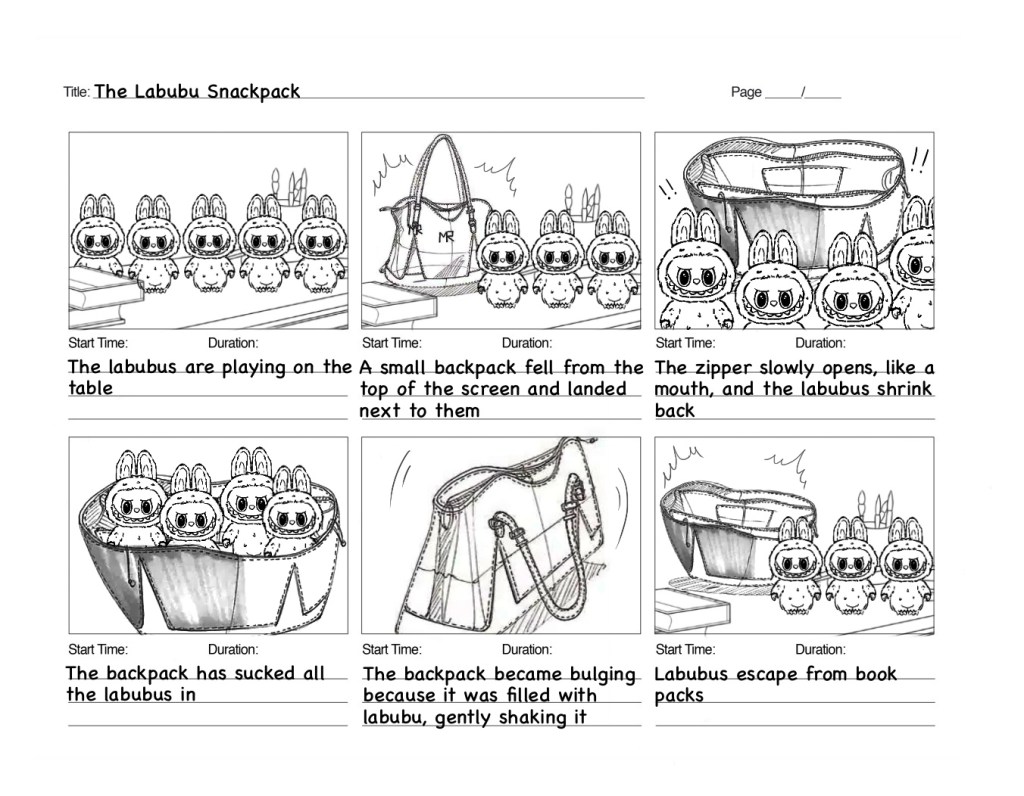 Title: The Labubu Snackpack

Page ____/____

Start Time: Duration:
The labubus are playing on the table

MR MR

Start Time: Duration:
A small backpack fell from the top of the screen and landed next to them

!! !!

Start Time: Duration:
The zipper slowly opens, like a mouth, and the labubus shrink back

Start Time: Duration:
The backpack has sucked all the labubus in

Start Time: Duration:
The backpack became bulging because it was filled with labubu, gently shaking it

Start Time: Duration:
Labubus escape from book packs